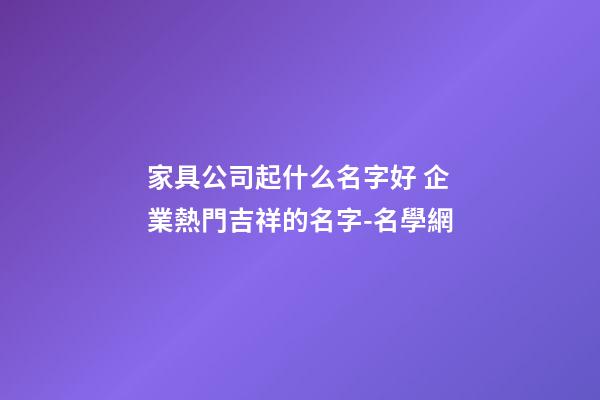 家具公司起什么名字好 企業熱門吉祥的名字-名學網